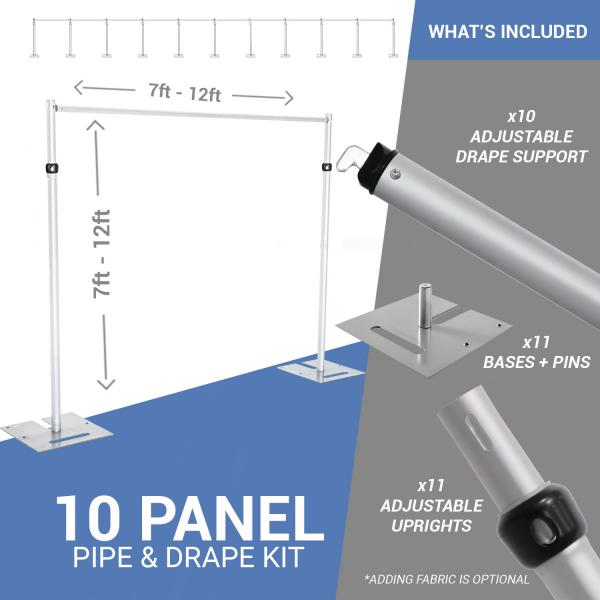 WHAT'S INCLUDED

7ft - 12ft

7ft - 12ft

x10
ADJUSTABLE
DRAPE SUPPORT

x11
BASES + PINS

x11
ADJUSTABLE
UPRIGHTS

10 PANEL
PIPE & DRAPE KIT

*ADDING FABRIC IS OPTIONAL