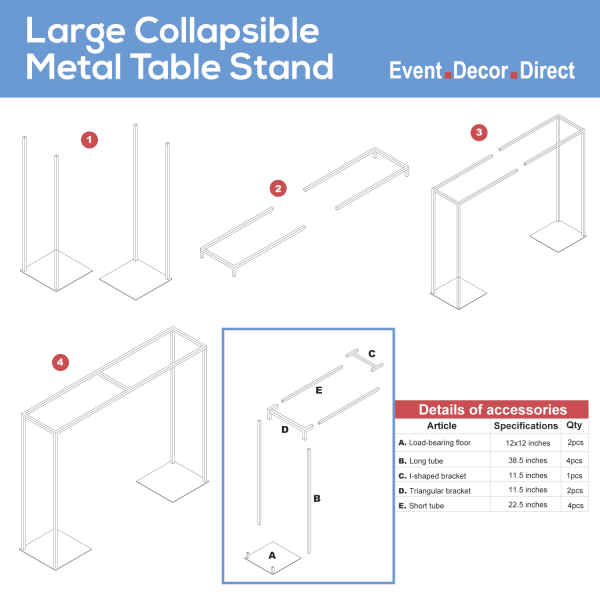 Large Collapsible Metal Table Stand

Event.Decor.Direct

1

2

3

4

C

E

D

B

A

Details of accessories

| Article | Specifications | Qty |
|---|---|---|
| A. Load-bearing floor | 12x12 inches | 2pcs |
| B. Long tube | 38.5 inches | 4pcs |
| C. I-shaped bracket | 11.5 inches | 1pcs |
| D. Triangular bracket | 11.5 inches | 2pcs |
| E. Short tube | 22.5 inches | 4pcs |