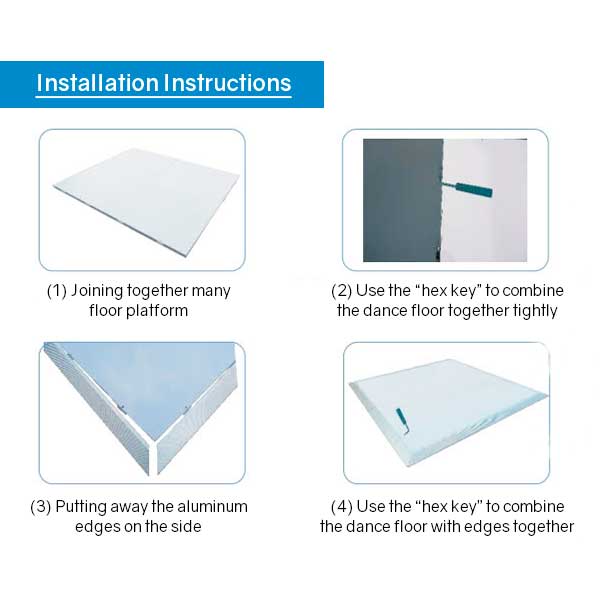 Installation Instructions

(1) Joining together many floor platform

(2) Use the “hex key” to combine the dance floor together tightly

(3) Putting away the aluminum edges on the side

(4) Use the “hex key” to combine the dance floor with edges together